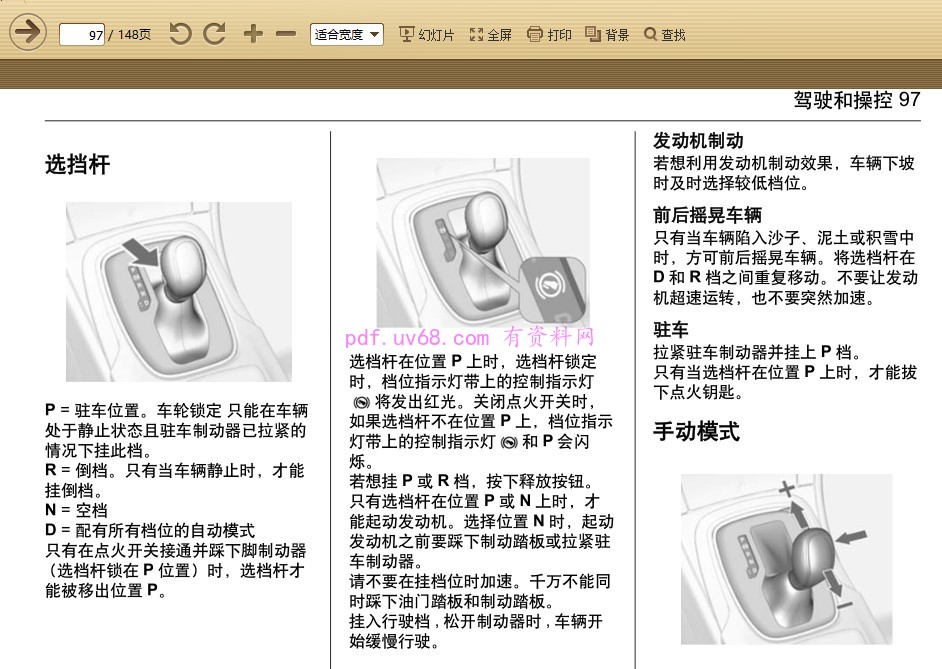 97 / 148页 适合宽度 幻灯片 全屏 打印 背景 查找

驾驶和操控 97

选挡杆

P = 驻车位置。车轮锁定 只能在车辆处于静止状态且驻车制动器已拉紧的情况下挂此档。
R = 倒档。只有当车辆静止时，才能挂倒档。
N = 空档
D = 配有所有档位的自动模式
只有在点火开关接通并踩下脚制动器（选档杆锁在 P 位置）时，选档杆才能被移出位置 P。

pdf.uv68.com 有资料网

选档杆在位置 P 上时，选档杆锁定时，档位指示灯带上的控制指示灯 将发出红光。关闭点火开关时，如果选档杆不在位置 P 上，档位指示灯带上的控制指示灯 和 P 会闪烁。
若想挂 P 或 R 档，按下释放按钮。
只有选档杆在位置 P 或 N 上时，才能起动发动机。选择位置 N 时，起动发动机之前要踩下制动踏板或拉紧驻车制动器。
请不要在挂档位时加速。千万不能同时踩下油门踏板和制动踏板。
挂入行驶档，松开制动器时，车辆开始缓慢行驶。

发动机制动
若想利用发动机制动效果，车辆下坡时及时选择较低档位。

前后摇晃车辆
只有当车辆陷入沙子、泥土或积雪中时，方可前后摇晃车辆。将选档杆在 D 和 R 档之间重复移动。不要让发动机超速运转，也不要突然加速。

驻车
拉紧驻车制动器并挂上 P 档。
只有当选档杆在位置 P 上时，才能拔下点火钥匙。

手动模式

+
−