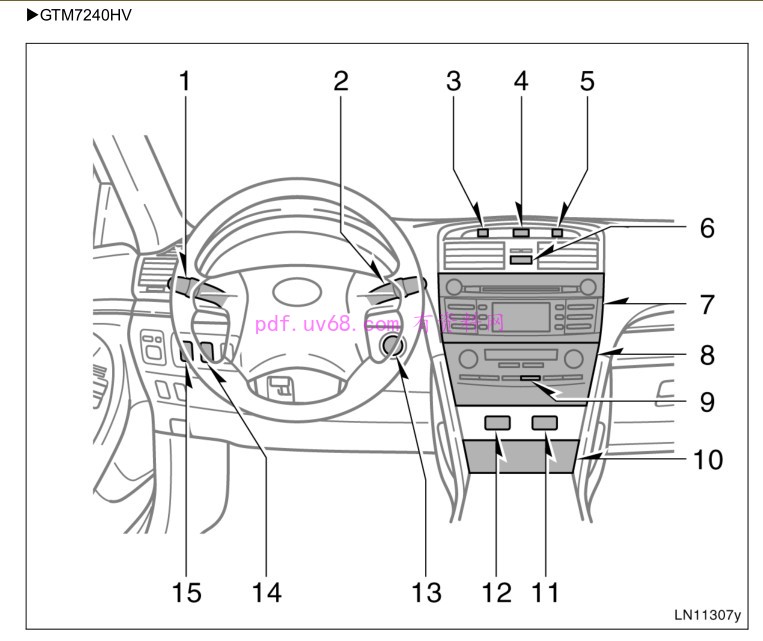 ▶GTM7240HV

1
2
3
4
5
6
7
8
9
10
pdf.uv68.com 有资料网
15
14
13
12
11

LN11307y