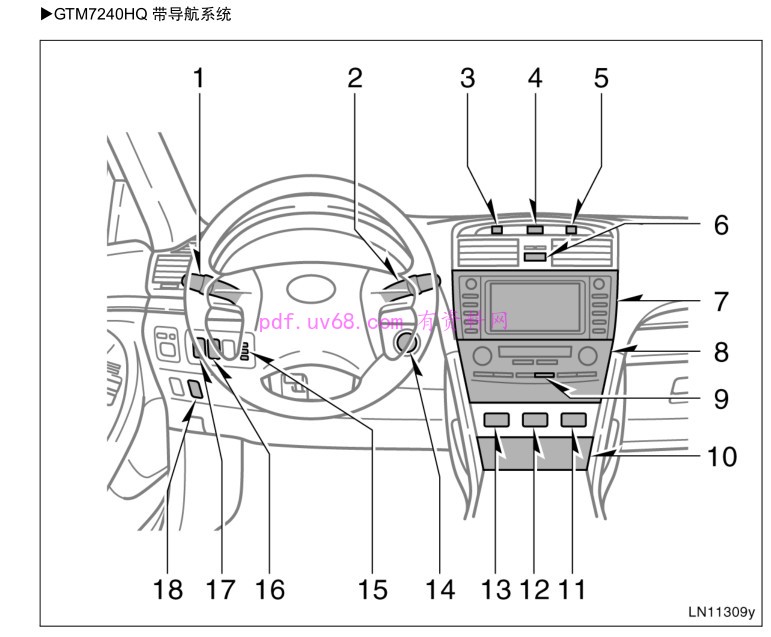 ▶GTM7240HQ 带导航系统

1
2
3
4
5
6
7
8
9
10

pdf.uv68.com 有资料网

18 17 16 15 14 13 12 11

LN11309y